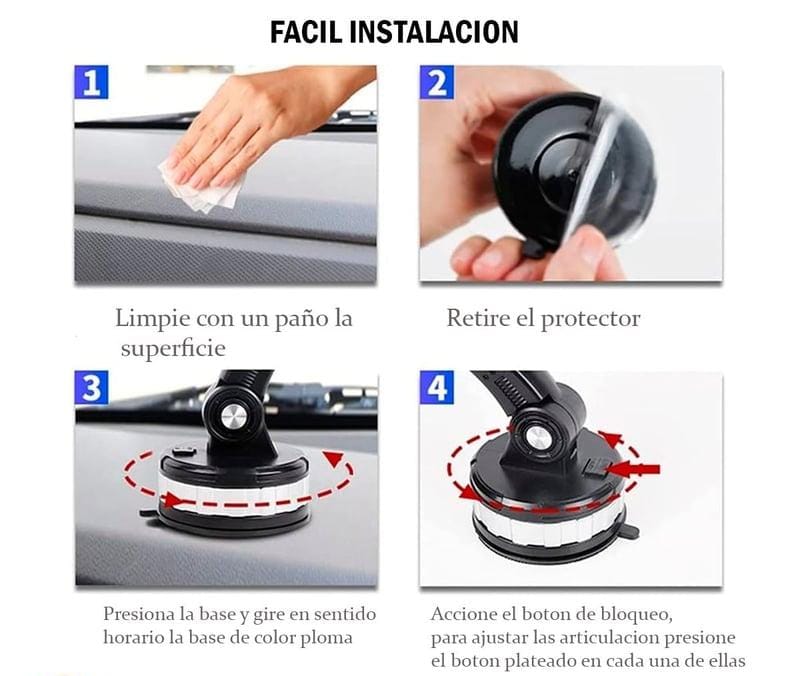 FACIL INSTALACION

1

Limpie con un paño la superficie

2

Retire el protector

3

Presiona la base y gire en sentido horario la base de color ploma

4

Accione el boton de bloqueo, para ajustar las articulacion presione el boton plateado en cada una de ellas