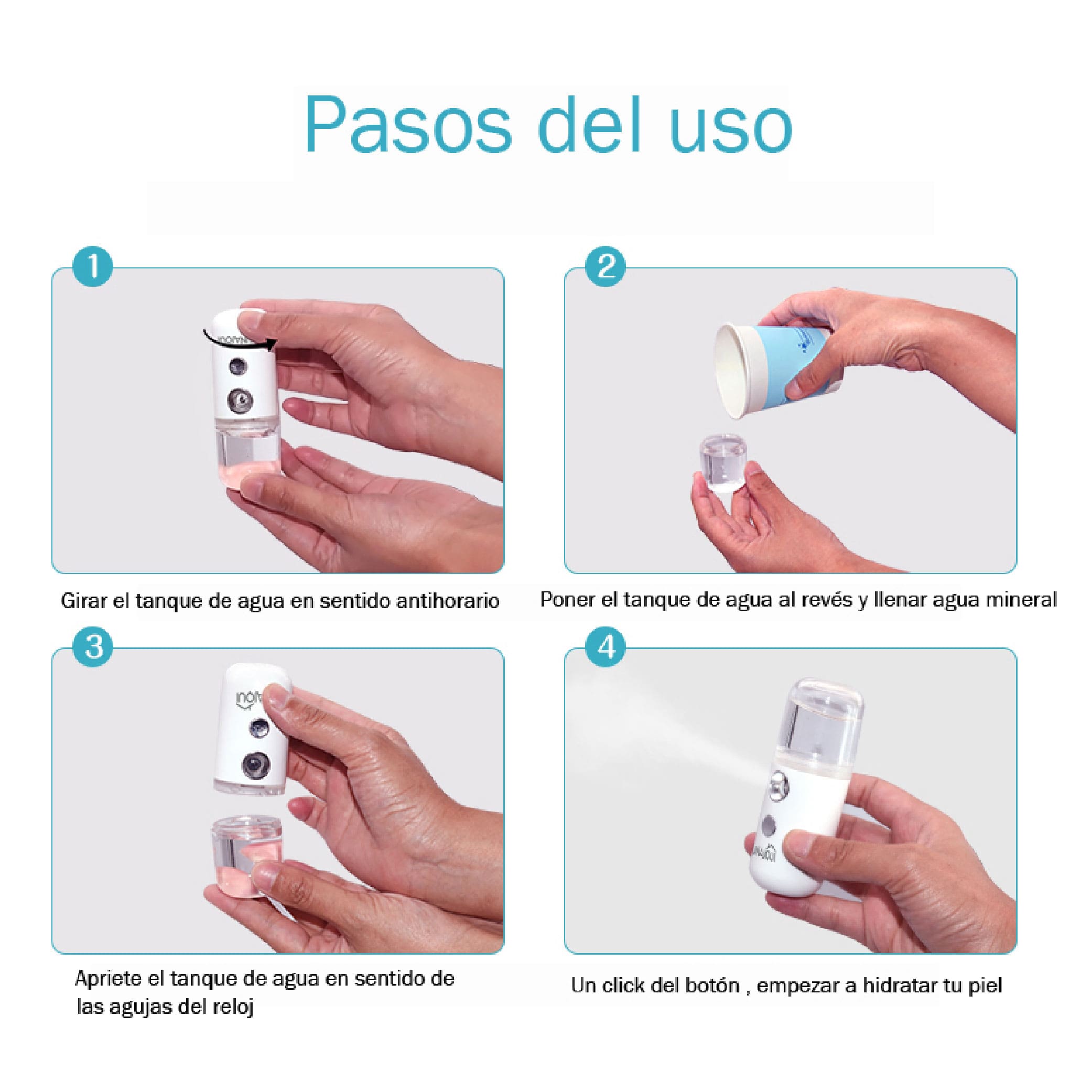 Pasos del uso

1

Girar el tanque de agua en sentido antihorario

2

Poner el tanque de agua al revés y llenar agua mineral

3

Apriete el tanque de agua en sentido de las agujas del reloj

4

Un click del botón , empezar a hidratar tu piel